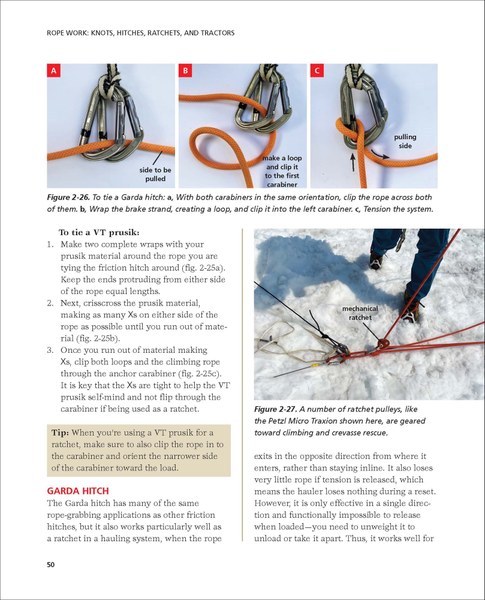 ROPE WORK: KNOTS, HITCHES, RATCHETS, AND TRACTORS

A

side to be pulled

B

make a loop and clip it to the first carabiner

C

pulling side

Figure 2-26. To tie a Garda hitch: a, With both carabiners in the same orientation, clip the rope across both of them. b, Wrap the brake strand, creating a loop, and clip it into the left carabiner. c, Tension the system.

To tie a VT prusik:
1. Make two complete wraps with your prusik material around the rope you are tying the friction hitch around (fig. 2-25a). Keep the ends protruding from either side of the rope equal lengths.
2. Next, crisscross the prusik material, making as many Xs on either side of the rope as possible until you run out of material (fig. 2-25b).
3. Once you run out of material making Xs, clip both loops and the climbing rope through the anchor carabiner (fig. 2-25c). It is key that the Xs are tight to help the VT prusik self-mind and not flip through the carabiner if being used as a ratchet.

Tip: When you're using a VT prusik for a ratchet, make sure to also clip the rope in to the carabiner and orient the narrower side of the carabiner toward the load.

GARDA HITCH
The Garda hitch has many of the same rope-grabbing applications as other friction hitches, but it also works particularly well as a ratchet in a hauling system, when the rope

mechanical ratchet

Figure 2-27. A number of ratchet pulleys, like the Petzl Micro Traxion shown here, are geared toward climbing and crevasse rescue.

exits in the opposite direction from where it enters, rather than staying inline. It also loses very little rope if tension is released, which means the hauler loses nothing during a reset. However, it is only effective in a single direction and functionally impossible to release when loaded—you need to unweight it to unload or take it apart. Thus, it works well for

50