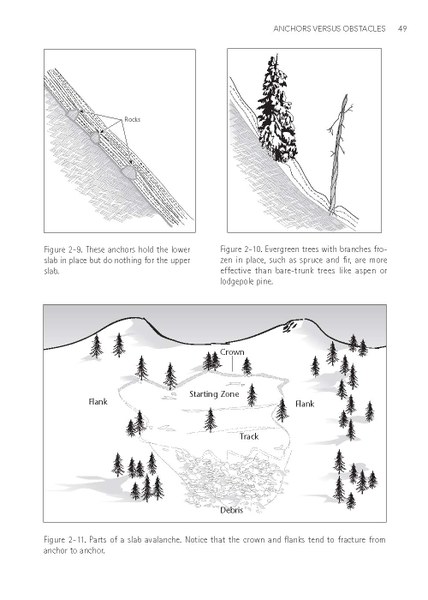 ANCHORS VERSUS OBSTACLES 49

Rocks

Figure 2-9. These anchors hold the lower slab in place but do nothing for the upper slab.

Figure 2-10. Evergreen trees with branches frozen in place, such as spruce and fir, are more effective than bare-trunk trees like aspen or lodgepole pine.

Crown

Flank

Starting Zone

Flank

Track

Debris

Figure 2-11. Parts of a slab avalanche. Notice that the crown and flanks tend to fracture from anchor to anchor.