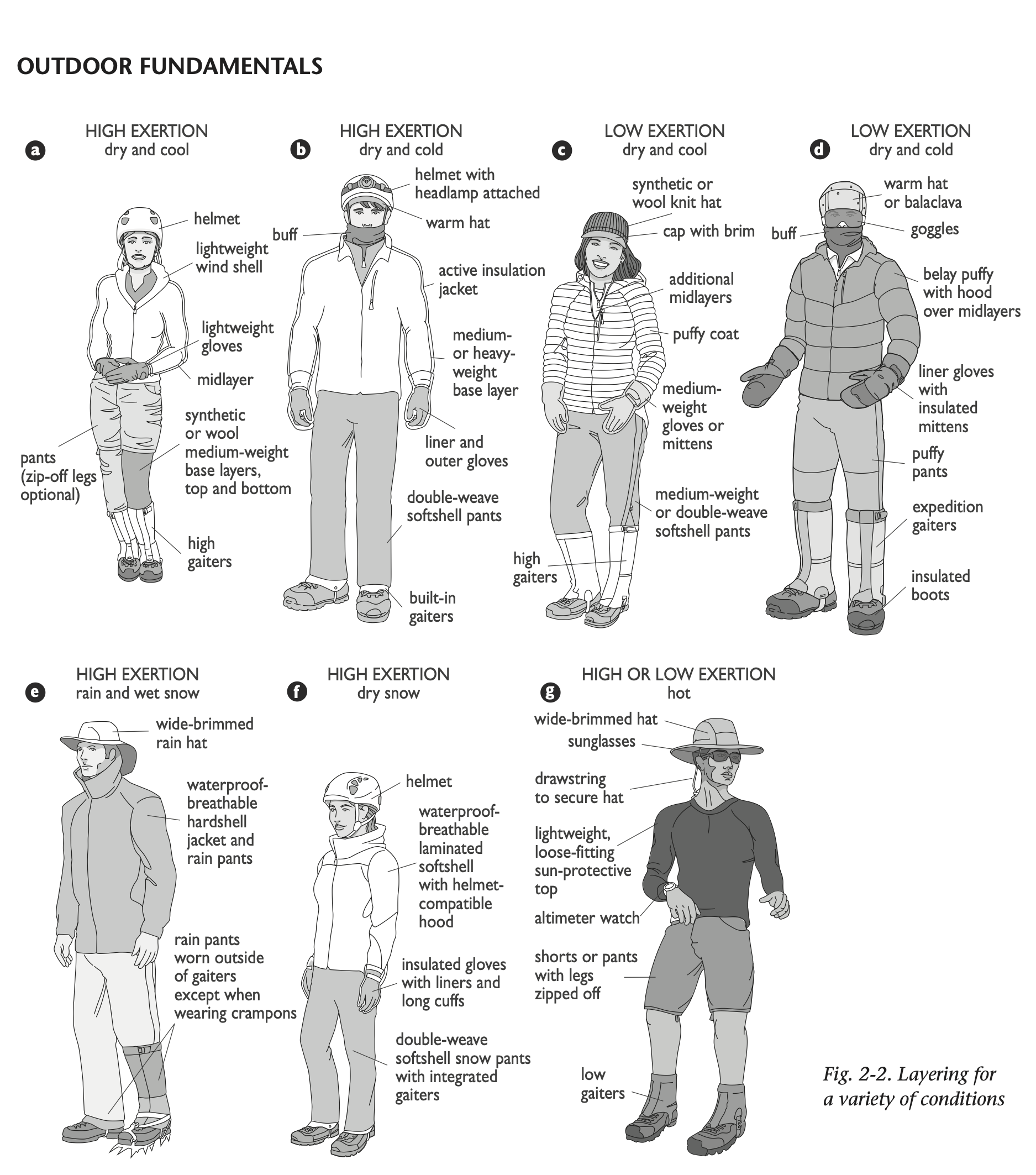 OUTDOOR FUNDAMENTALS

a HIGH EXERTION
dry and cool

helmet
lightweight wind shell
lightweight gloves
midlayer
synthetic or wool medium-weight base layers, top and bottom
pants (zip-off legs optional)
high gaiters

b HIGH EXERTION
dry and cold

helmet with headlamp attached
warm hat
buff
active insulation jacket
medium- or heavy-weight base layer
liner and outer gloves
double-weave softshell pants
built-in gaiters

c LOW EXERTION
dry and cool

synthetic or wool knit hat
cap with brim
additional midlayers
puffy coat
medium-weight gloves or mittens
medium-weight or double-weave softshell pants
high gaiters

d LOW EXERTION
dry and cold

warm hat or balaclava
buff
goggles
belay puffy with hood over midlayers
liner gloves with insulated mittens
puffy pants
expedition gaiters
insulated boots

e HIGH EXERTION
rain and wet snow

wide-brimmed rain hat
waterproof-breathable hardshell jacket and rain pants
rain pants worn outside of gaiters except when wearing crampons

f HIGH EXERTION
dry snow

helmet
waterproof-breathable laminated softshell with helmet-compatible hood
insulated gloves with liners and long cuffs
double-weave softshell snow pants with integrated gaiters

g HIGH OR LOW EXERTION
hot

wide-brimmed hat
sunglasses
drawstring to secure hat
lightweight, loose-fitting sun-protective top
altimeter watch
shorts or pants with legs zipped off
low gaiters

Fig. 2-2. Layering for a variety of conditions