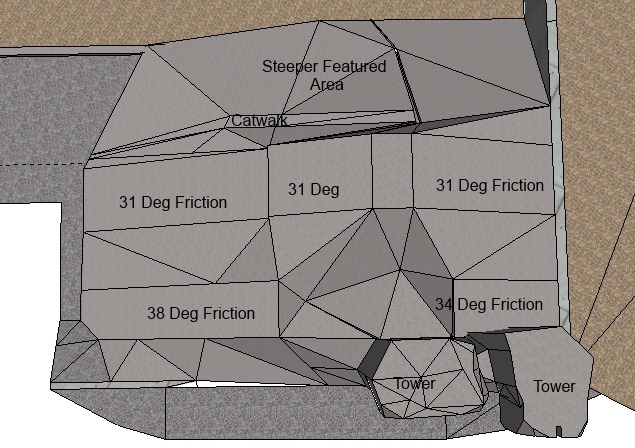 Steeper Featured Area

Catwalk

31 Deg Friction

31 Deg

31 Deg Friction

38 Deg Friction

34 Deg Friction

Tower

Tower